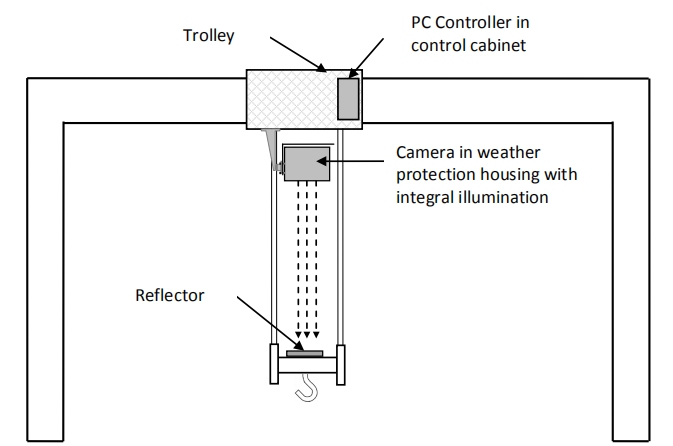 Trolley

PC Controller in control cabinet

Camera in weather protection housing with integral illumination

Reflector